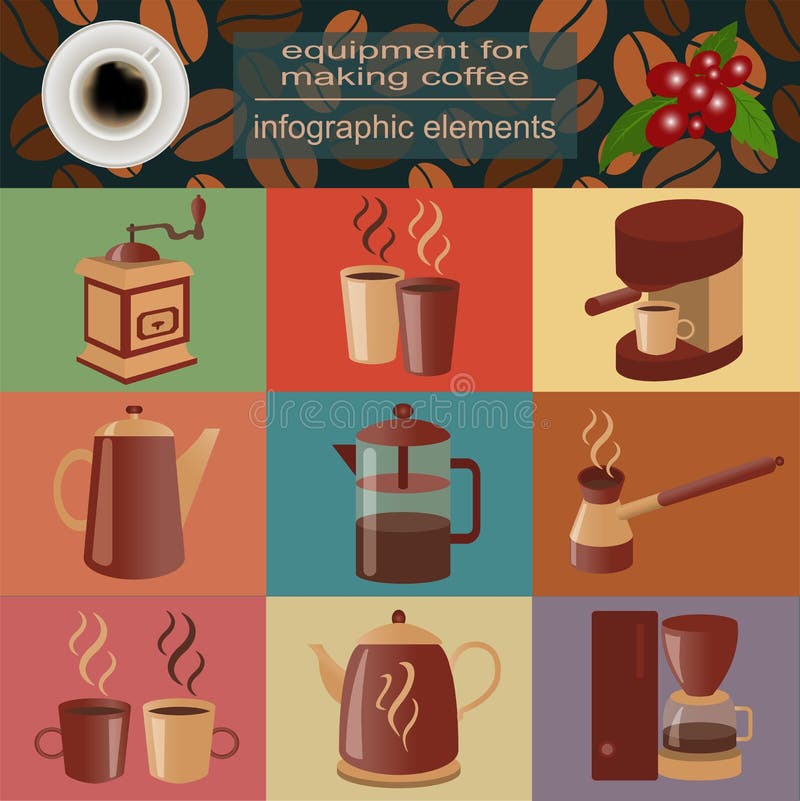 equipment for making coffee

infographic elements

dreamstime