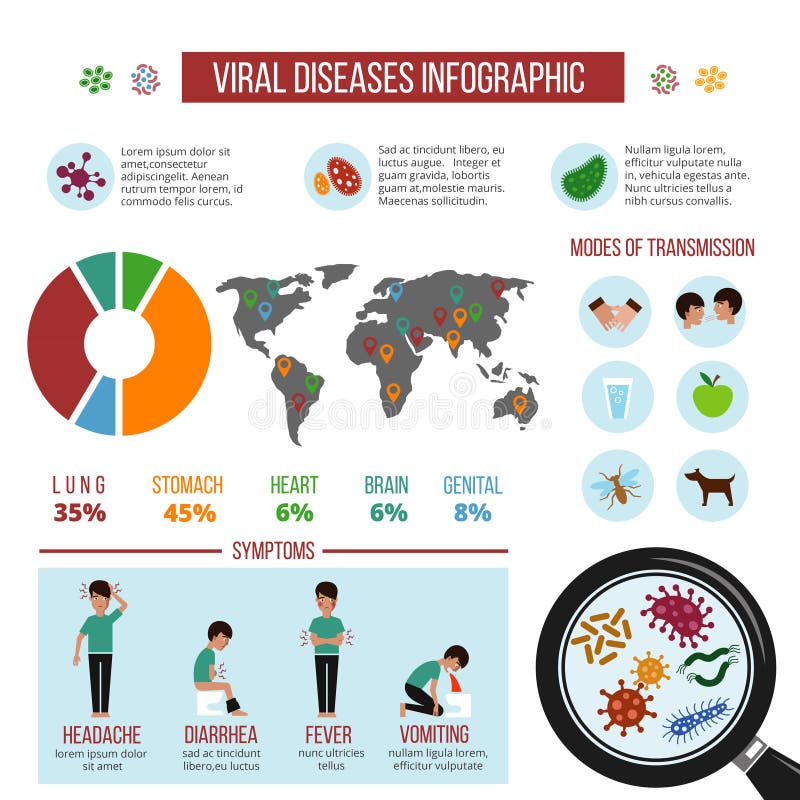 VIRAL DISEASES INFOGRAPHIC

Lorem ipsum dolor sit amet,consectetur adipiscingelit. Aenean rutrum tempor lorem, id commodo felis curcus.

Sad ac tincidunt libero, eu luctus augue. Integer et guam gravida, lobortis guam at,molestie mauris. Maecenas sollicitudin.

Nullam ligula lorem, efficitur vulputate nulla in, vehicula egestas ante. Nunc ultricies tellus a nibh cursus convallis.

MODES OF TRANSMISSION

dreamstime

LUNG 35%

STOMACH 45%

HEART 6%

BRAIN 6%

GENITAL 8%

SYMPTOMS

HEADACHE
lorem ipsum dolor sit amet

DIARRHEA
sad ac tincidunt libero,eu luctus

FEVER
nunc ultricies tellus

VOMITING
nullam ligula lorem, efficitur vulputate