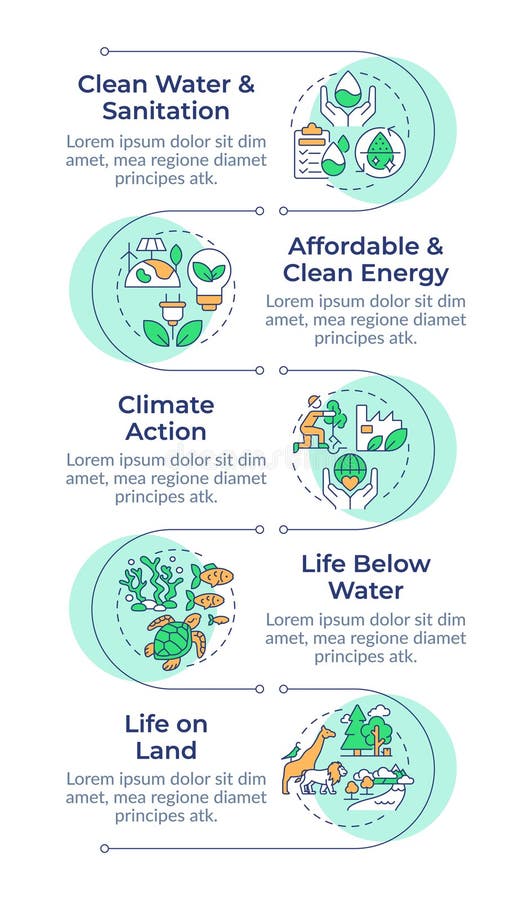 Clean Water & Sanitation
Lorem ipsum dolor sit dim amet, mea regione diamet principes atk.

Affordable & Clean Energy
Lorem ipsum dolor sit dim amet, mea regione diamet principes atk.

Climate Action
Lorem ipsum dolor sit dim amet, mea regione diamet principes atk.

Life Below Water
Lorem ipsum dolor sit dim amet, mea regione diamet principes atk.

Life on Land
Lorem ipsum dolor sit dim amet, mea regione diamet principes atk.