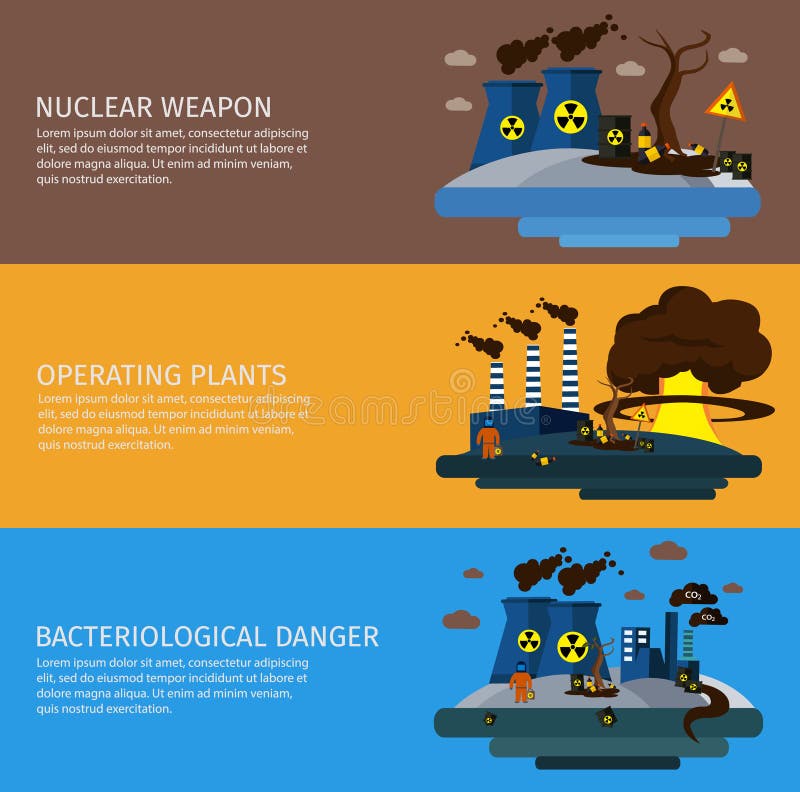 NUCLEAR WEAPON

Lorem ipsum dolor sit amet, consectetur adipiscing elit, sed do eiusmod tempor incididunt ut labore et dolore magna aliqua. Ut enim ad minim veniam, quis nostrud exercitation.

OPERATING PLANTS

Lorem ipsum dolor sit amet, consectetur adipiscing elit, sed do eiusmod tempor incididunt ut labore et dolore magna aliqua. Ut enim ad minim veniam, quis nostrud exercitation.

dreamstime

BACTERIOLOGICAL DANGER

Lorem ipsum dolor sit amet, consectetur adipiscing elit, sed do eiusmod tempor incididunt ut labore et dolore magna aliqua. Ut enim ad minim veniam, quis nostrud exercitation.

$CO_2$

$CO_2$