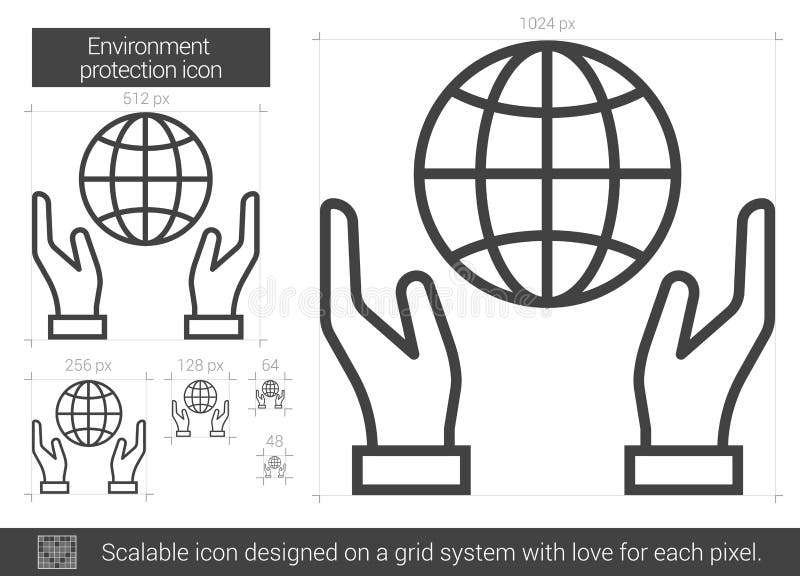 Environment protection icon

512 px

256 px

128 px

64

48

1024 px

dreamstime

Scalable icon designed on a grid system with love for each pixel.