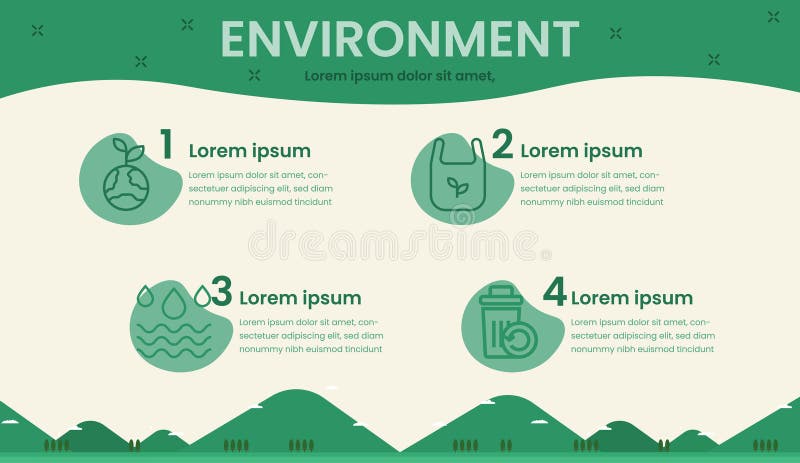 ENVIRONMENT

Lorem ipsum dolor sit amet,

1 Lorem ipsum

Lorem ipsum dolor sit amet, consectetuer adipiscing elit, sed diam nonummy nibh euismod tincidunt

2 Lorem ipsum

Lorem ipsum dolor sit amet, consectetuer adipiscing elit, sed diam nonummy nibh euismod tincidunt

dreamstime

3 Lorem ipsum

Lorem ipsum dolor sit amet, consectetuer adipiscing elit, sed diam nonummy nibh euismod tincidunt

4 Lorem ipsum

Lorem ipsum dolor sit amet, consectetuer adipiscing elit, sed diam nonummy nibh euismod tincidunt