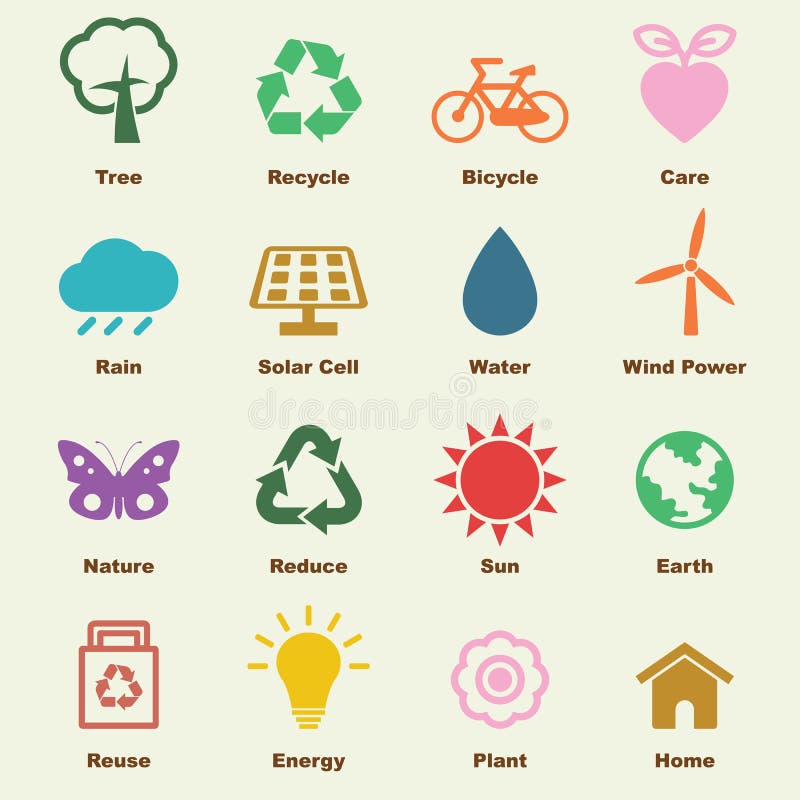 Tree
Recycle
Bicycle
Care

Rain
Solar Cell
Water
Wind Power

dreamstime

Nature
Reduce
Sun
Earth

Reuse
Energy
Plant
Home