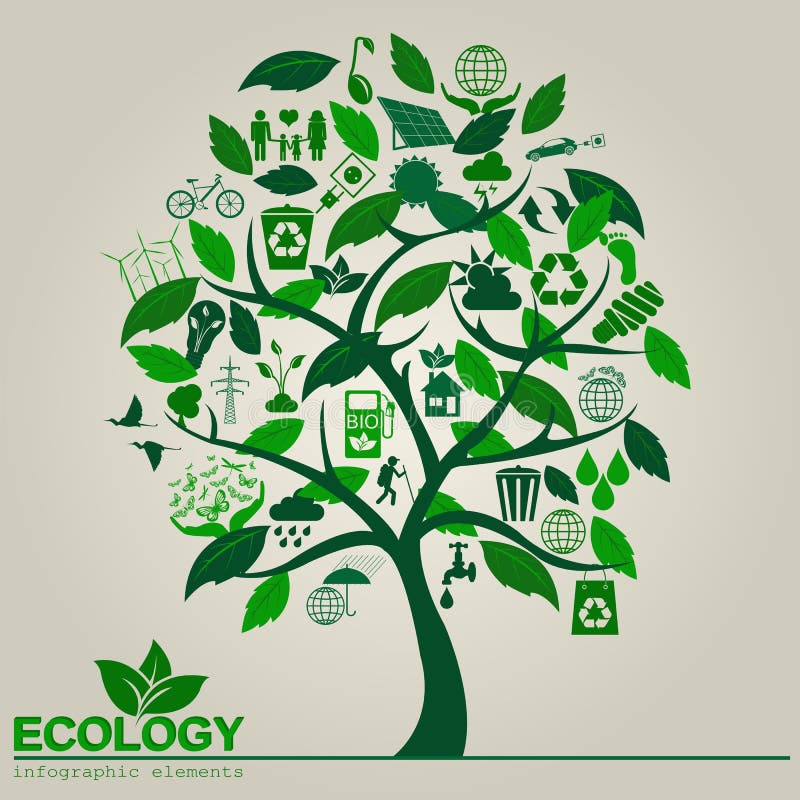 BIO

ECOLOGY
infographic elements