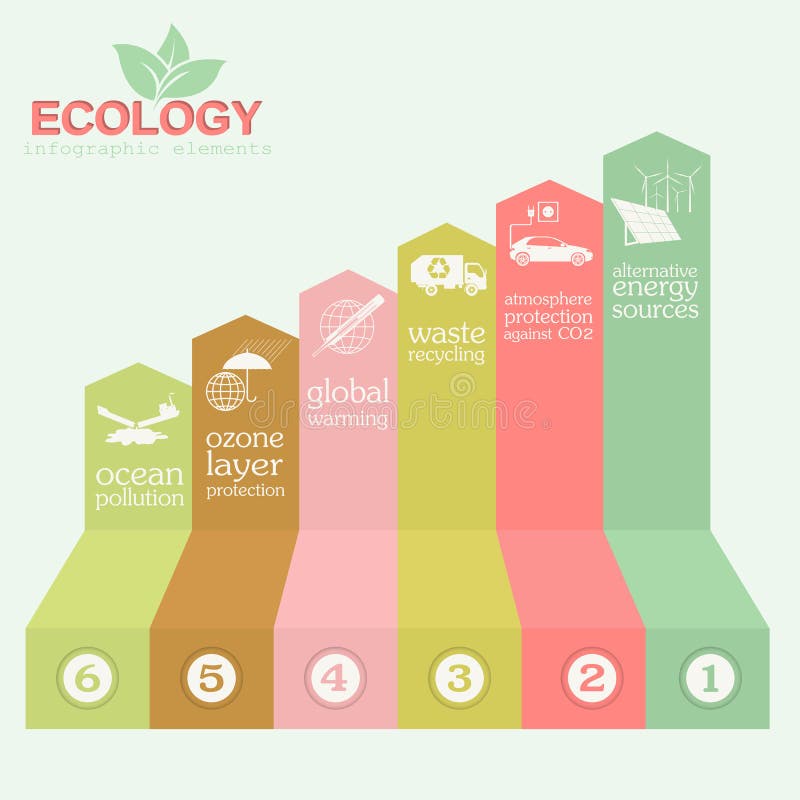 ECOLOGY
infographic elements

ocean pollution

ozone layer protection

global warming

waste recycling

atmosphere protection against CO2

alternative energy sources

dreamstime

6

5

4

3

2

1