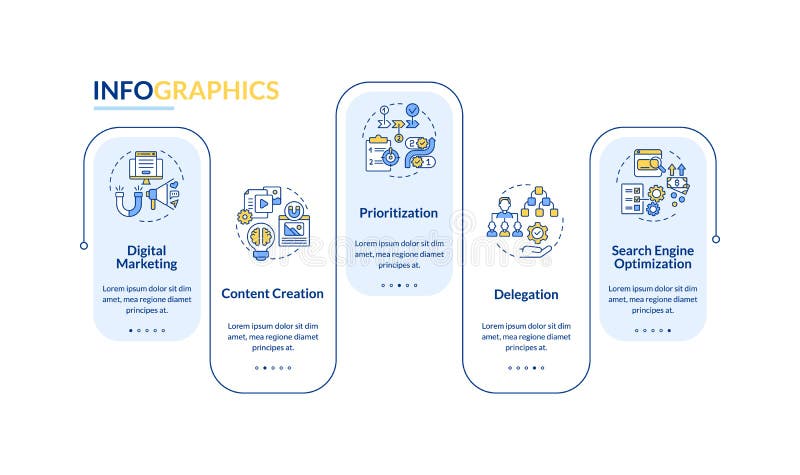 INFOGRAPHICS

Digital Marketing

Lorem ipsum dolor sit dim amet, mea regione diamet principes at.

Content Creation

Lorem ipsum dolor sit dim amet, mea regione diamet principes at.

Prioritization

Lorem ipsum dolor sit dim amet, mea regione diamet principes at.

Delegation

Lorem ipsum dolor sit dim amet, mea regione diamet principes at.

Search Engine Optimization

Lorem ipsum dolor sit dim amet, mea regione diamet principes at.