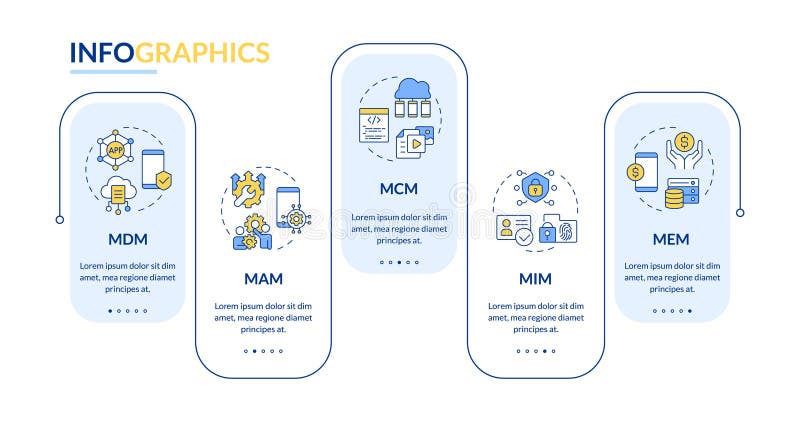 INFOGRAPHICS

APP

MDM

Lorem ipsum dolor sit dim amet, mea regione diamet principes at.

MAM

Lorem ipsum dolor sit dim amet, mea regione diamet principes at.

MCM

Lorem ipsum dolor sit dim amet, mea regione diamet principes at.

MIM

Lorem ipsum dolor sit dim amet, mea regione diamet principes at.

MEM

Lorem ipsum dolor sit dim amet, mea regione diamet principes at.