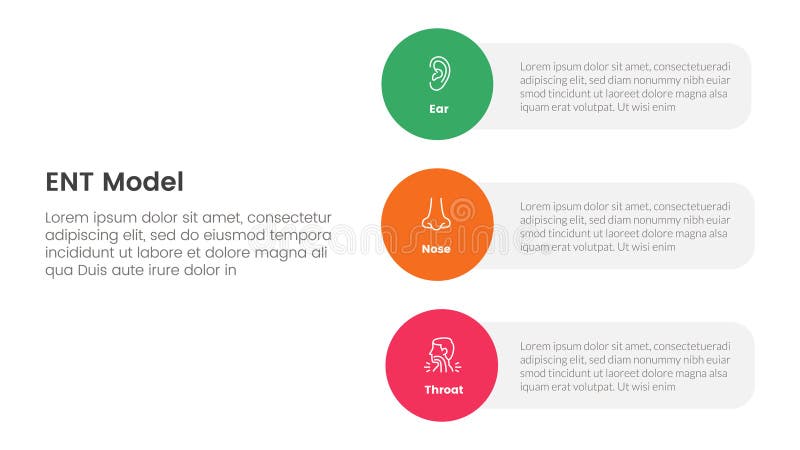 ENT Model

Lorem ipsum dolor sit amet, consectetur adipiscing elit, sed do eiusmod tempora incididunt ut labore et dolore magna ali qua Duis aute irure dolor in

Ear

Lorem ipsum dolor sit amet, consectetueradi adipiscing elit, sed diam nonummy nibh euiar smod tincidunt ut laoreet dolore magna alsa iquam erat volutpat. Ut wisi enim

Nose

Lorem ipsum dolor sit amet, consectetueradi adipiscing elit, sed diam nonummy nibh euiar smod tincidunt ut laoreet dolore magna alsa iquam erat volutpat. Ut wisi enim

Throat

Lorem ipsum dolor sit amet, consectetueradi adipiscing elit, sed diam nonummy nibh euiar smod tincidunt ut laoreet dolore magna alsa iquam erat volutpat. Ut wisi enim