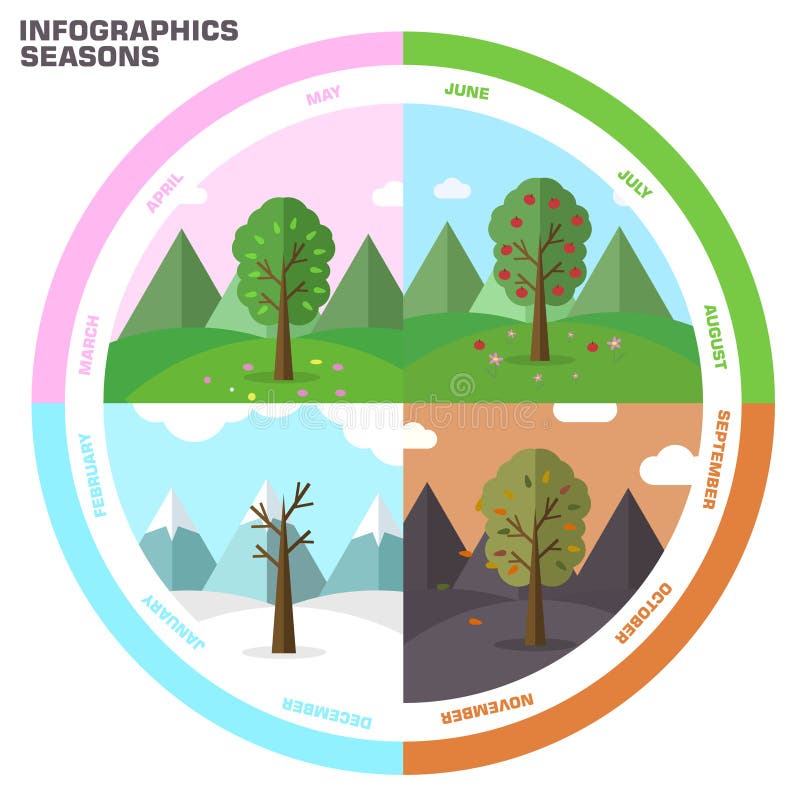 INFOGRAPHICS
SEASONS

MARCH
APRIL
MAY
JUNE
JULY
AUGUST
SEPTEMBER
OCTOBER
NOVEMBER
DECEMBER
JANUARY
FEBRUARY

dreamstime