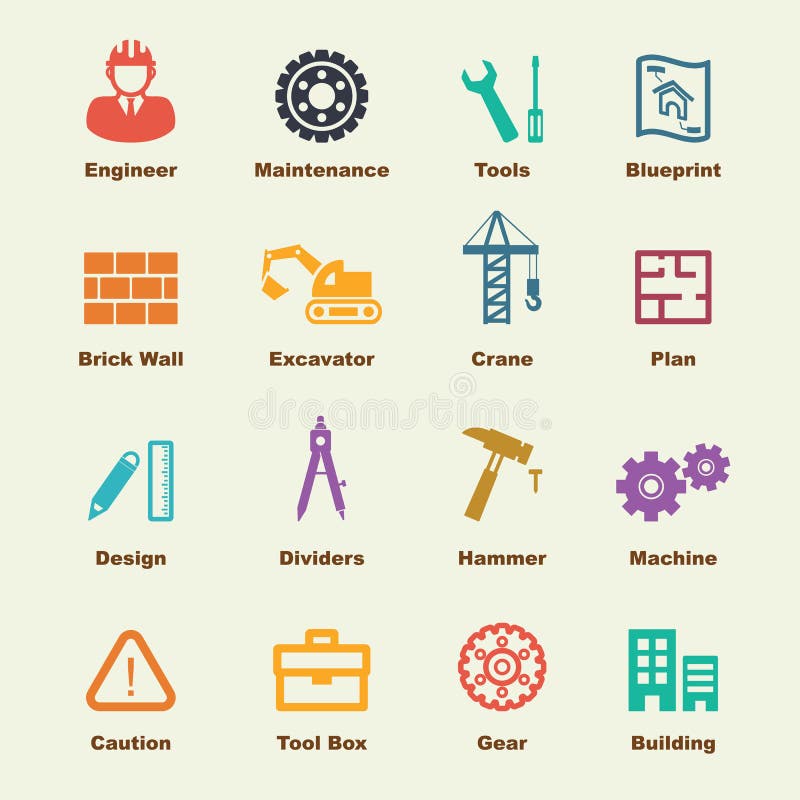 Engineer
Maintenance
Tools
Blueprint

Brick Wall
Excavator
Crane
Plan

dreamstime

Design
Dividers
Hammer
Machine

Caution
Tool Box
Gear
Building