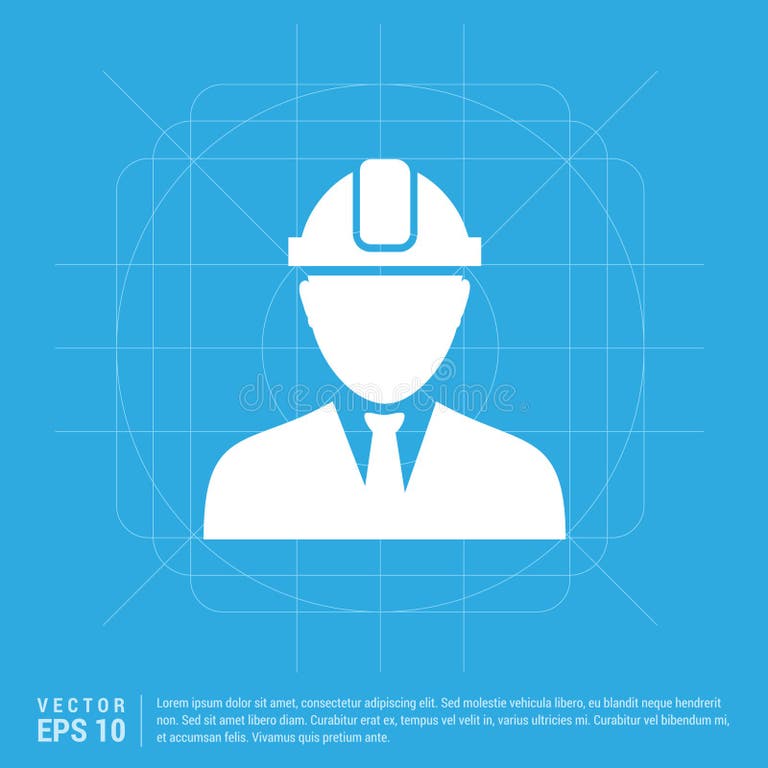 dreamstime

VECTOR
EPS 10

Lorem ipsum dolor sit amet, consectetur adipiscing elit. Sed molestie vehicula libero, eu blandit neque hendrerit non. Sed sit amet libero diam. Curabitur erat ex, tempus vel velit in, varius ultricies mi. Curabitur vel bibendum mi, et accumsan felis. Vivamus quis pretium ante.