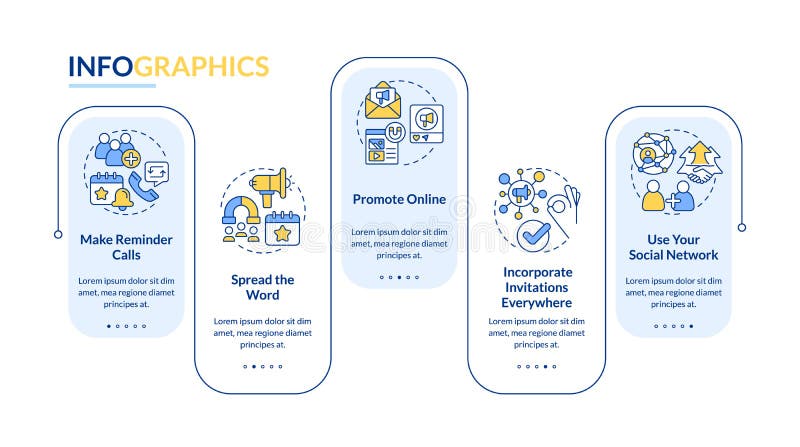 INFOGRAPHICS

Make Reminder Calls

Lorem ipsum dolor sit dim amet, mea regione diamet principes at.

Spread the Word

Lorem ipsum dolor sit dim amet, mea regione diamet principes at.

Promote Online

Lorem ipsum dolor sit dim amet, mea regione diamet principes at.

Incorporate Invitations Everywhere

Lorem ipsum dolor sit dim amet, mea regione diamet principes at.

Use Your Social Network

Lorem ipsum dolor sit dim amet, mea regione diamet principes at.