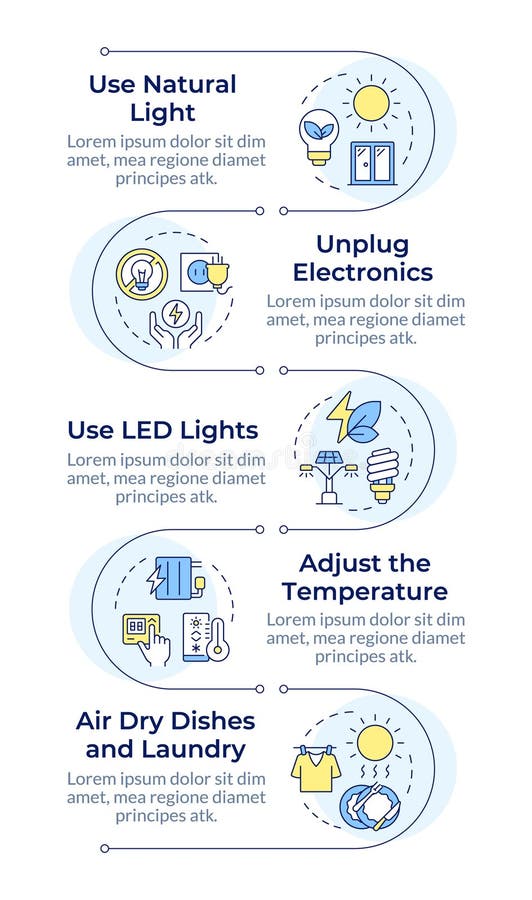 Use Natural Light
Lorem ipsum dolor sit dim amet, mea regione diamet principes atk.

Unplug Electronics
Lorem ipsum dolor sit dim amet, mea regione diamet principes atk.

Use LED Lights
Lorem ipsum dolor sit dim amet, mea regione diamet principes atk.

Adjust the Temperature
Lorem ipsum dolor sit dim amet, mea regione diamet principes atk.

Air Dry Dishes and Laundry
Lorem ipsum dolor sit dim amet, mea regione diamet principes atk.