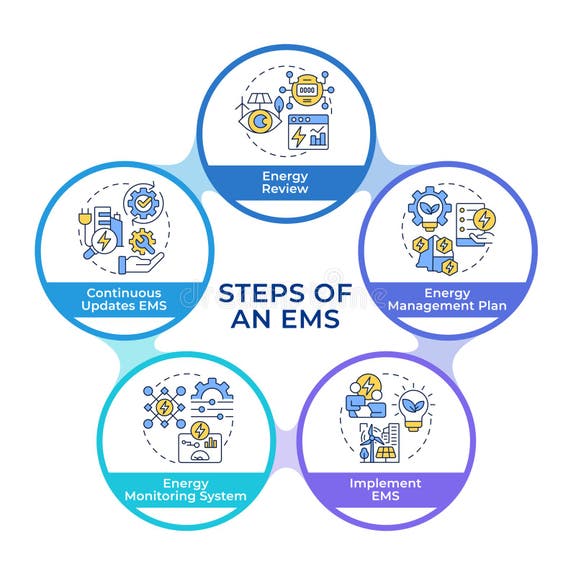 STEPS OF AN EMS

Energy Review

Energy Management Plan

Implement EMS

Energy Monitoring System

Continuous Updates EMS