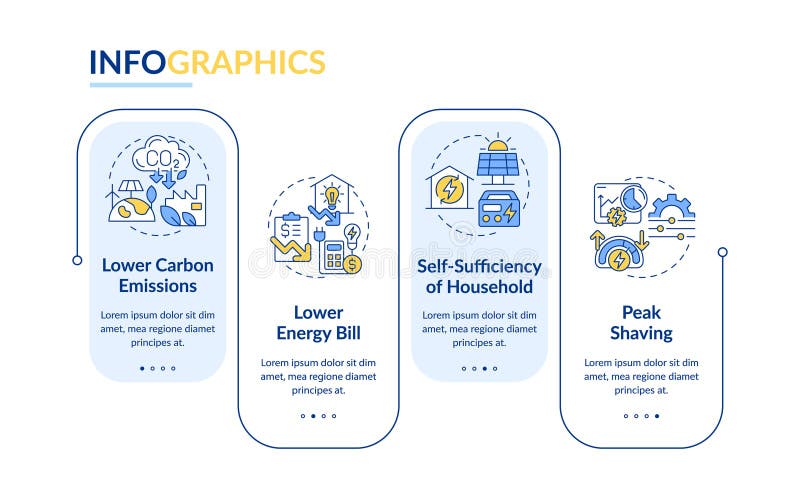 INFOGRAPHICS

$CO_2$

Lower Carbon Emissions

Lorem ipsum dolor sit dim amet, mea regione diamet principes at.

Lower Energy Bill

Lorem ipsum dolor sit dim amet, mea regione diamet principes at.

Self-Sufficiency of Household

Lorem ipsum dolor sit dim amet, mea regione diamet principes at.

Peak Shaving

Lorem ipsum dolor sit dim amet, mea regione diamet principes at.