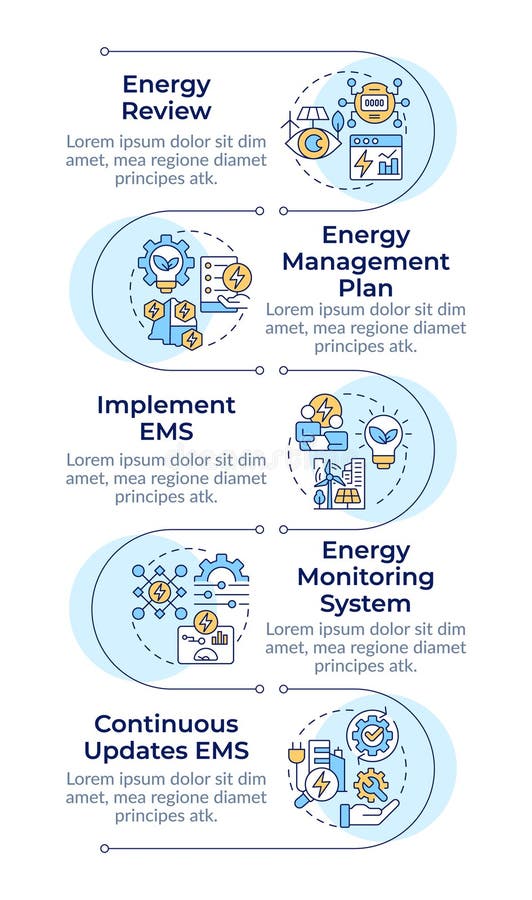 Energy Review

Lorem ipsum dolor sit dim amet, mea regione diamet principes atk.

Energy Management Plan

Lorem ipsum dolor sit dim amet, mea regione diamet principes atk.

Implement EMS

Lorem ipsum dolor sit dim amet, mea regione diamet principes atk.

Energy Monitoring System

Lorem ipsum dolor sit dim amet, mea regione diamet principes atk.

Continuous Updates EMS

Lorem ipsum dolor sit dim amet, mea regione diamet principes atk.