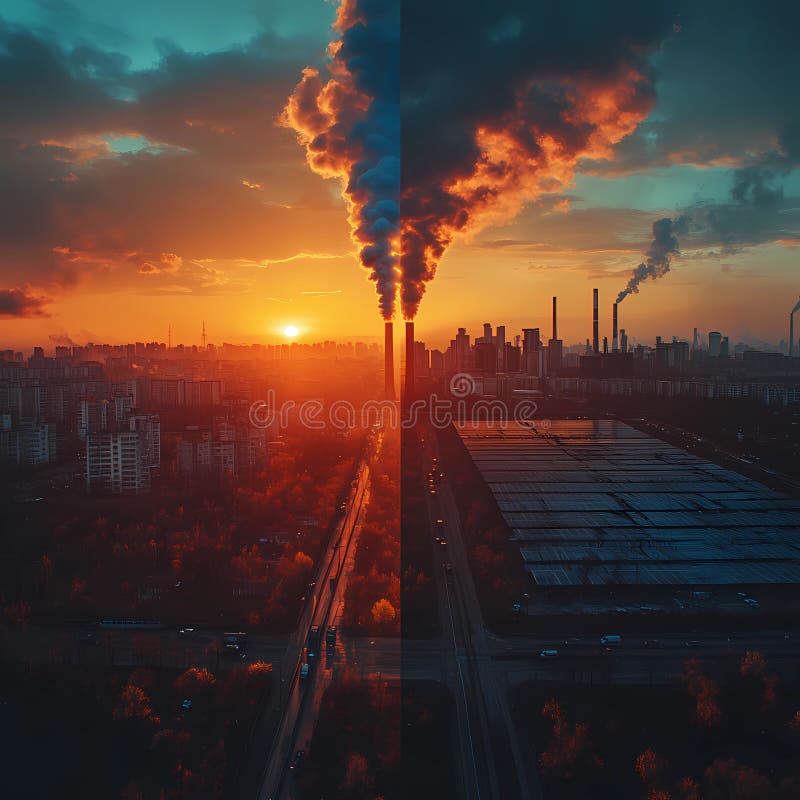 dreamstime