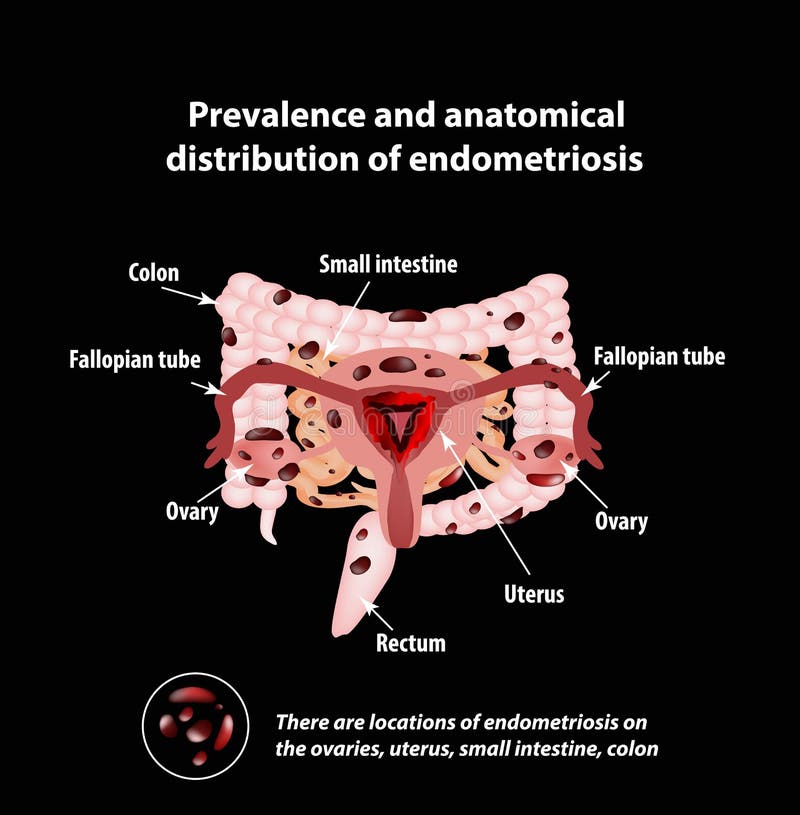 Prevalence and anatomical distribution of endometriosis

Colon

Small intestine

Fallopian tube

Fallopian tube

Ovary

Ovary

Uterus

Rectum

There are locations of endometriosis on the ovaries, uterus, small intestine, colon