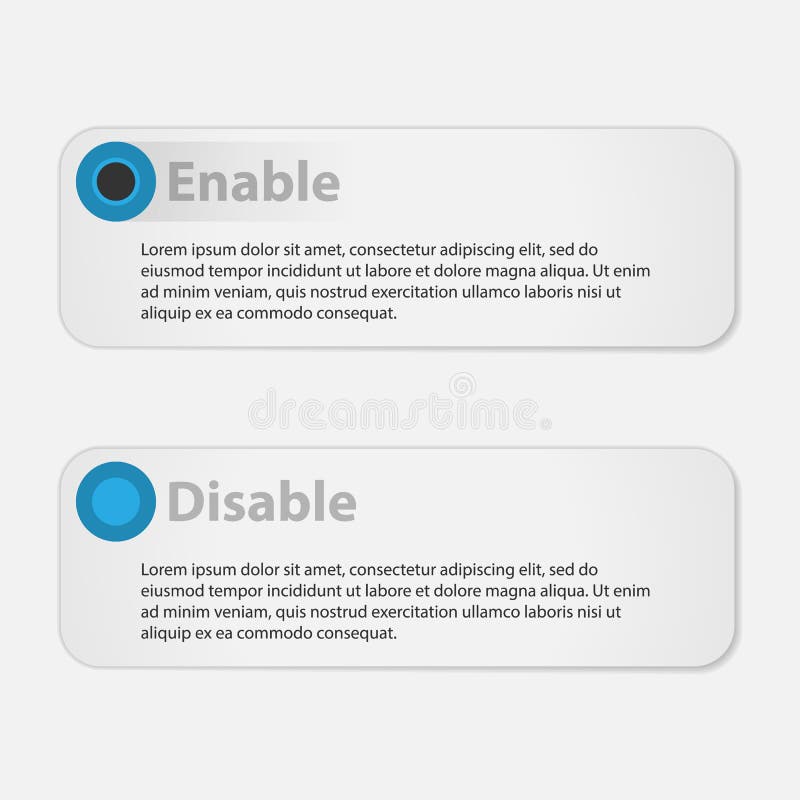 Enable

Lorem ipsum dolor sit amet, consectetur adipiscing elit, sed do eiusmod tempor incididunt ut labore et dolore magna aliqua. Ut enim ad minim veniam, quis nostrud exercitation ullamco laboris nisi ut aliquip ex ea commodo consequat.

dreamstime.

Disable

Lorem ipsum dolor sit amet, consectetur adipiscing elit, sed do eiusmod tempor incididunt ut labore et dolore magna aliqua. Ut enim ad minim veniam, quis nostrud exercitation ullamco laboris nisi ut aliquip ex ea commodo consequat.