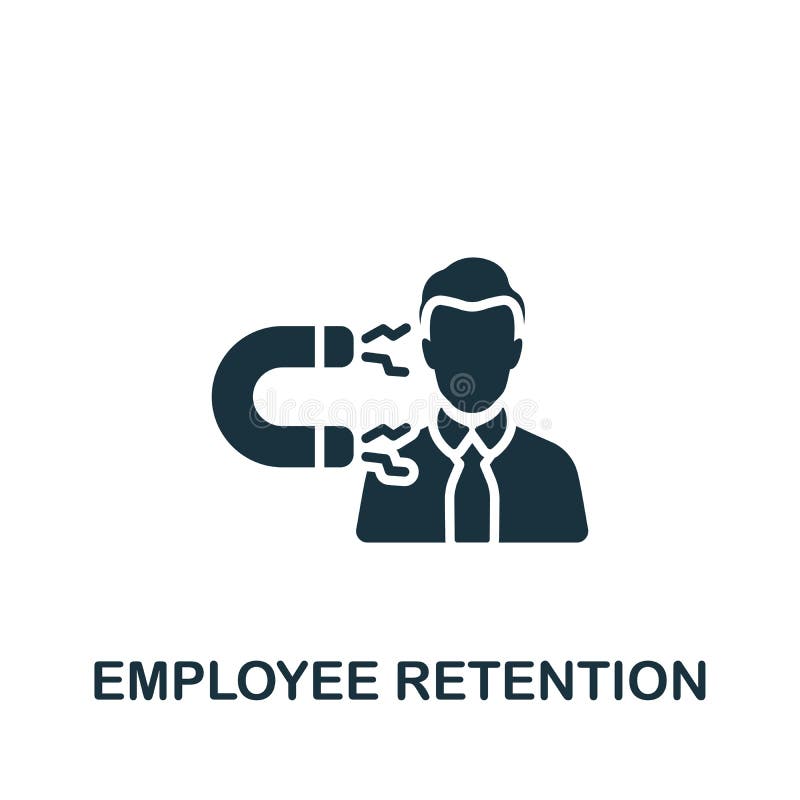 dreamstime

EMPLOYEE RETENTION