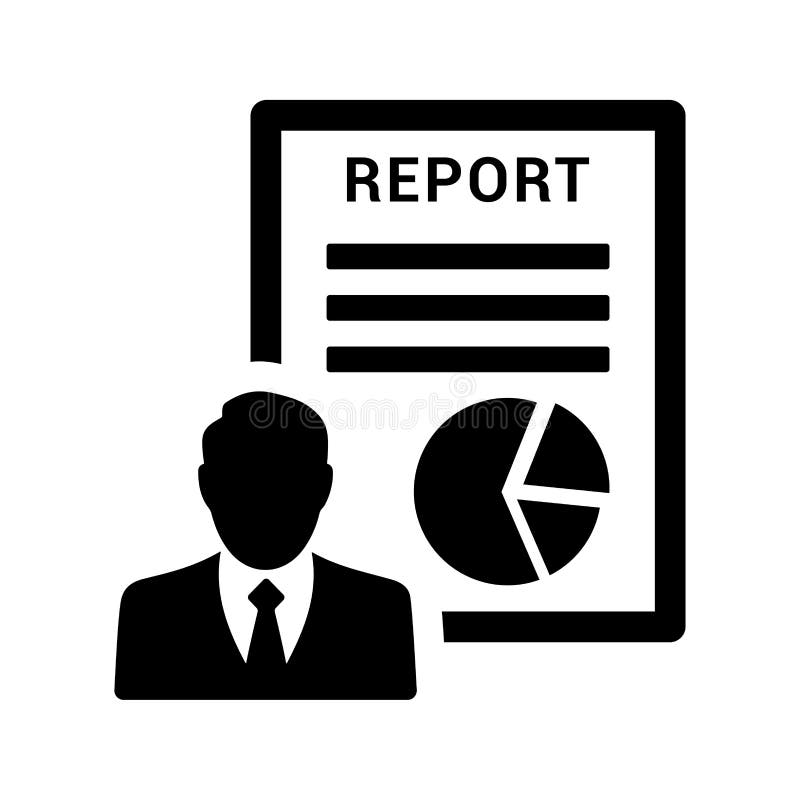 REPORT

dreamstime