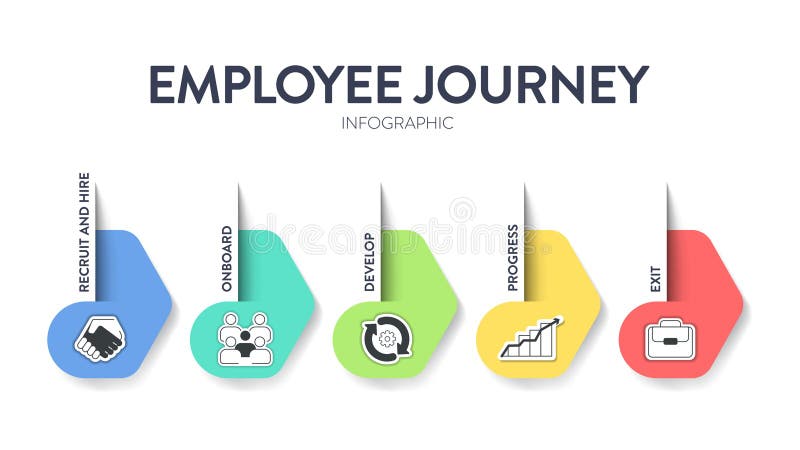 EMPLOYEE JOURNEY
INFOGRAPHIC

RECRUIT AND HIRE

ONBOARD

DEVELOP

PROGRESS

EXIT

dreamstime