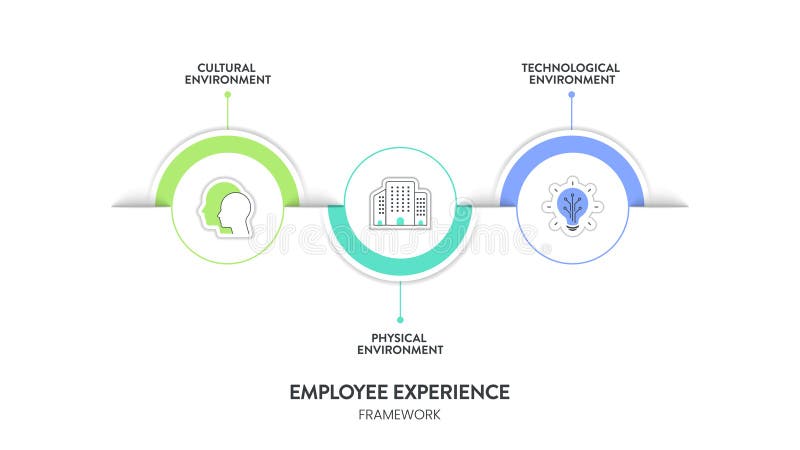 CULTURAL ENVIRONMENT

TECHNOLOGICAL ENVIRONMENT

dreamstime

PHYSICAL ENVIRONMENT

EMPLOYEE EXPERIENCE
FRAMEWORK