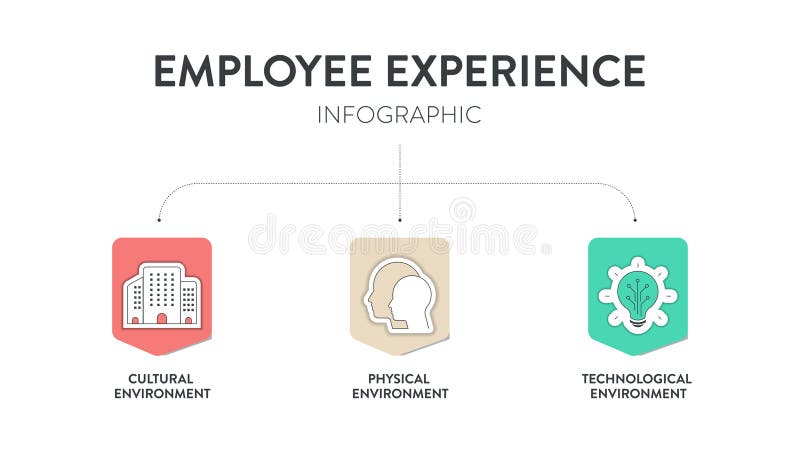 EMPLOYEE EXPERIENCE

INFOGRAPHIC

dreamstime

CULTURAL ENVIRONMENT

PHYSICAL ENVIRONMENT

TECHNOLOGICAL ENVIRONMENT