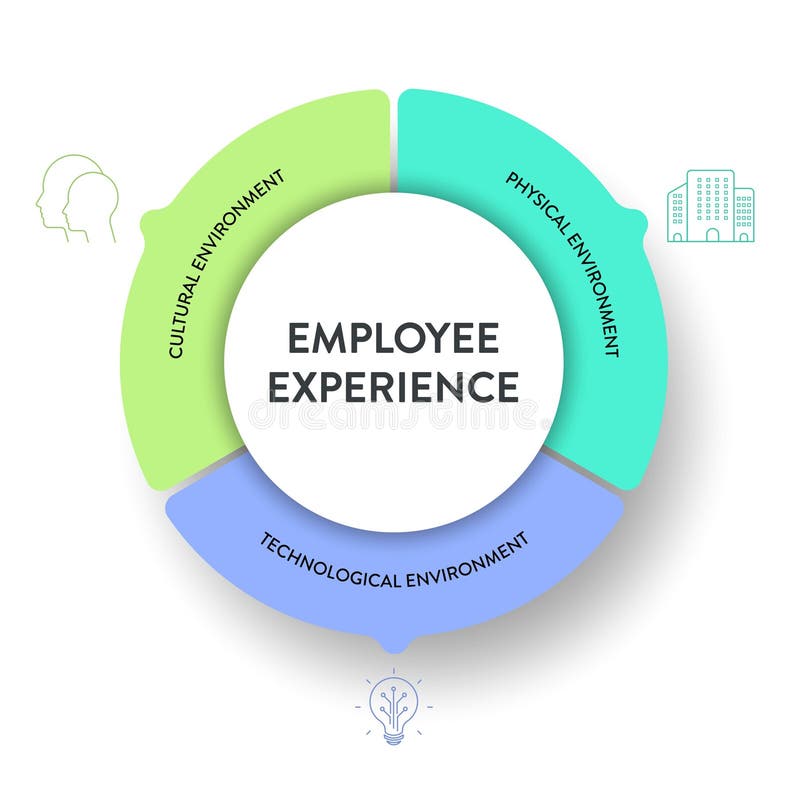 CULTURAL ENVIRONMENT

PHYSICAL ENVIRONMENT

EMPLOYEE EXPERIENCE

dreamstime

TECHNOLOGICAL ENVIRONMENT