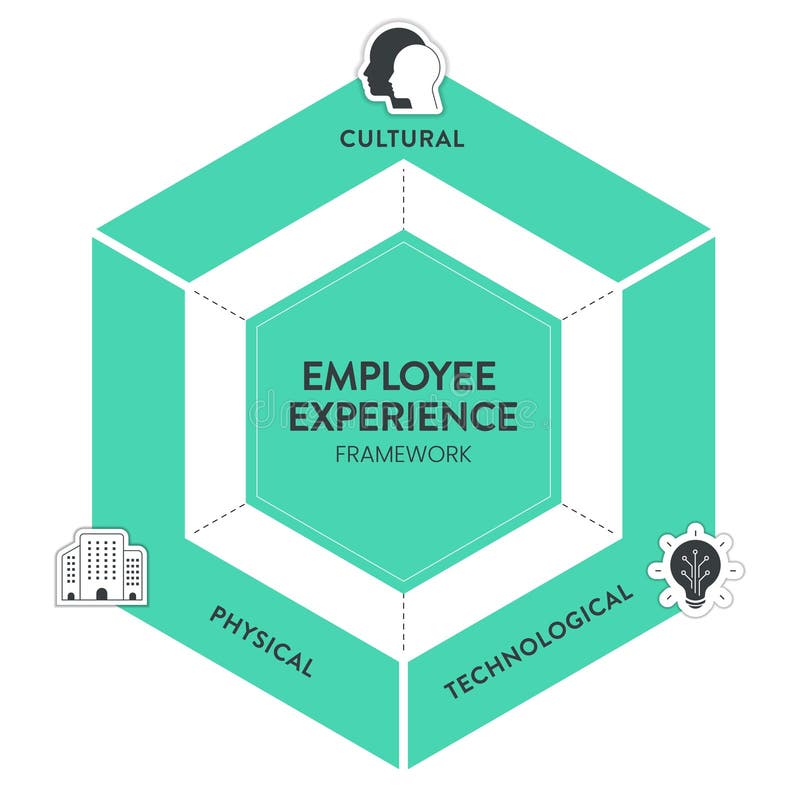 CULTURAL

EMPLOYEE EXPERIENCE
FRAMEWORK

PHYSICAL

TECHNOLOGICAL