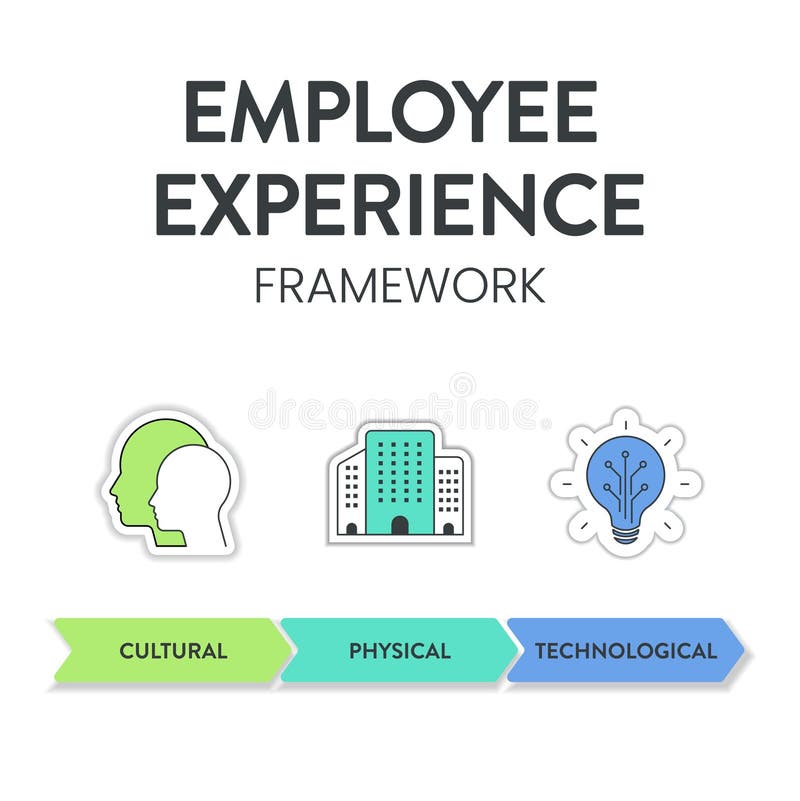 EMPLOYEE EXPERIENCE
FRAMEWORK

dreamstime

CULTURAL
PHYSICAL
TECHNOLOGICAL