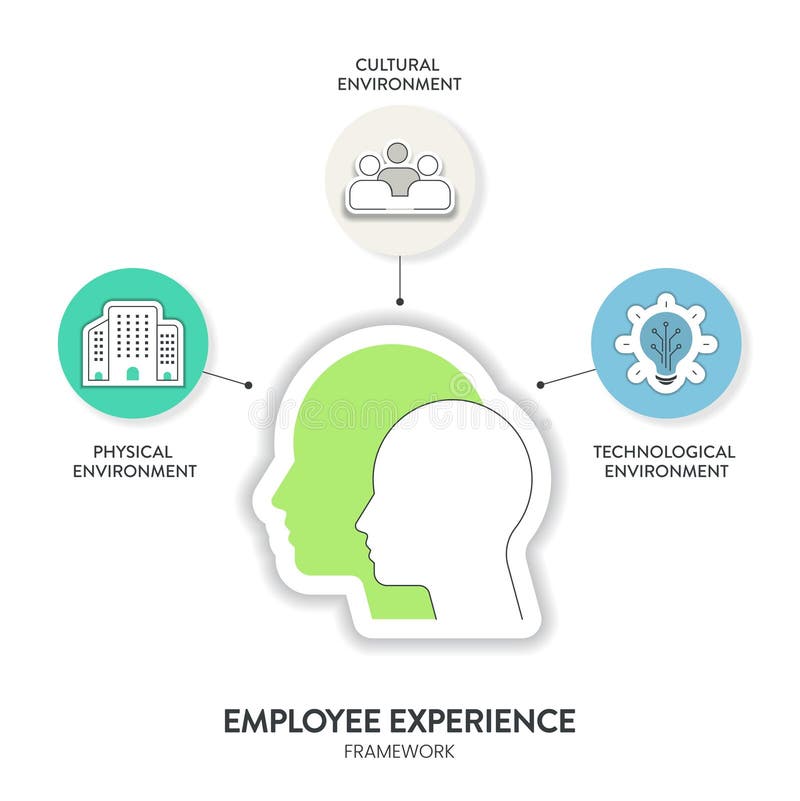 CULTURAL ENVIRONMENT

PHYSICAL ENVIRONMENT

dreamstime

TECHNOLOGICAL ENVIRONMENT

EMPLOYEE EXPERIENCE
FRAMEWORK