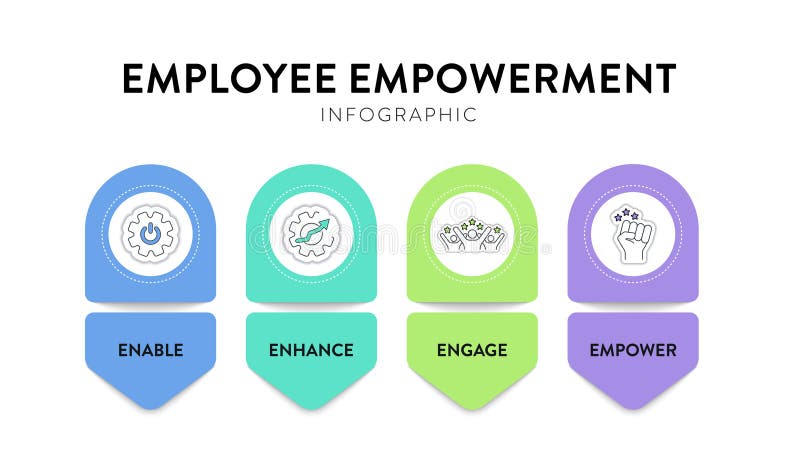 EMPLOYEE EMPOWERMENT
INFOGRAPHIC

ENABLE

ENHANCE

ENGAGE

EMPOWER