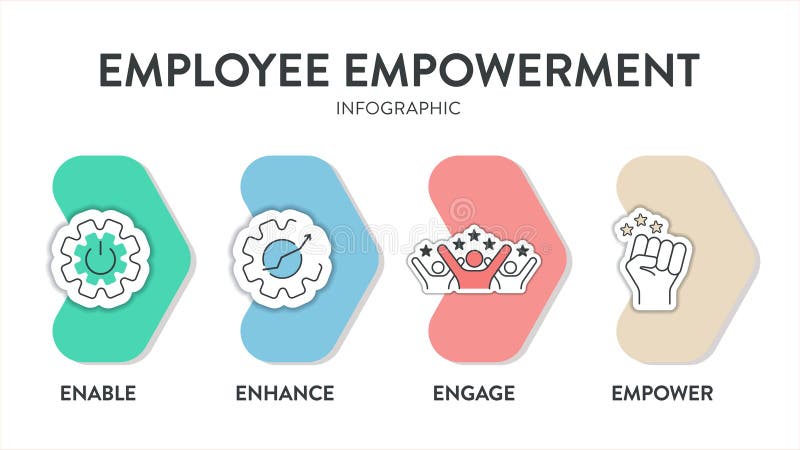 EMPLOYEE EMPOWERMENT
INFOGRAPHIC

ENABLE

ENHANCE

ENGAGE

EMPOWER