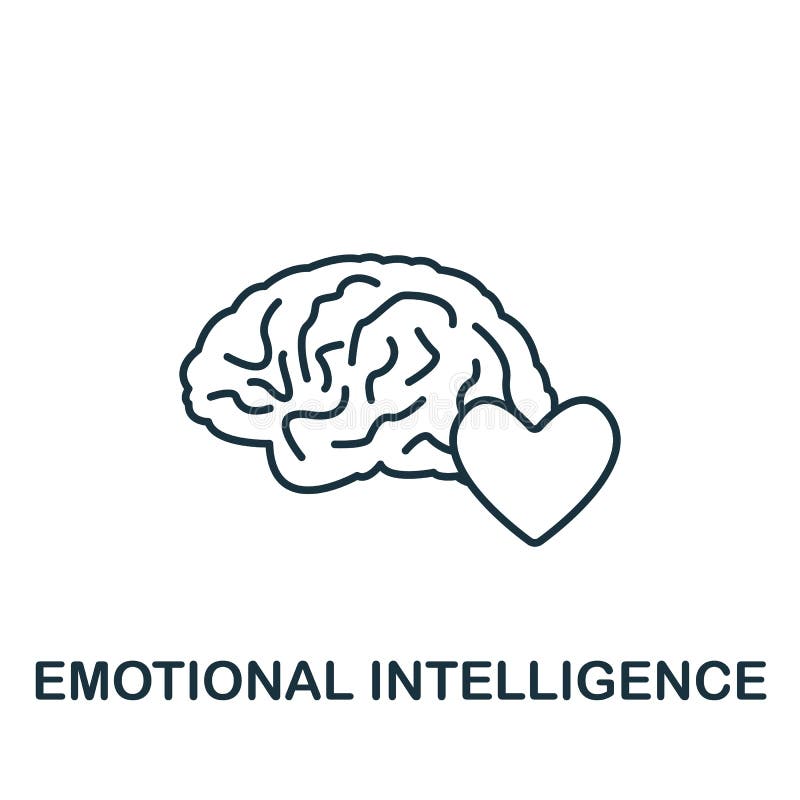 EMOTIONAL INTELLIGENCE