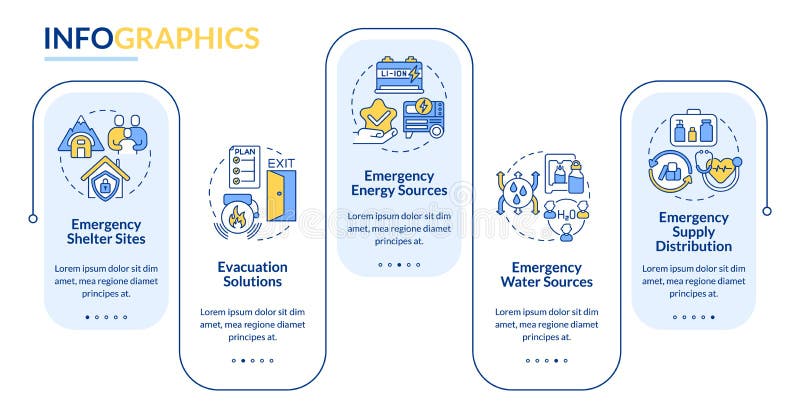 INFOGRAPHICS

Emergency Shelter Sites

Lorem ipsum dolor sit dim amet, mea regione diamet principes at.

PLAN

EXIT

Evacuation Solutions

Lorem ipsum dolor sit dim amet, mea regione diamet principes at.

LI-ION

Emergency Energy Sources

Lorem ipsum dolor sit dim amet, mea regione diamet principes at.

$H_2O$

Emergency Water Sources

Lorem ipsum dolor sit dim amet, mea regione diamet principes at.

Emergency Supply Distribution

Lorem ipsum dolor sit dim amet, mea regione diamet principes at.