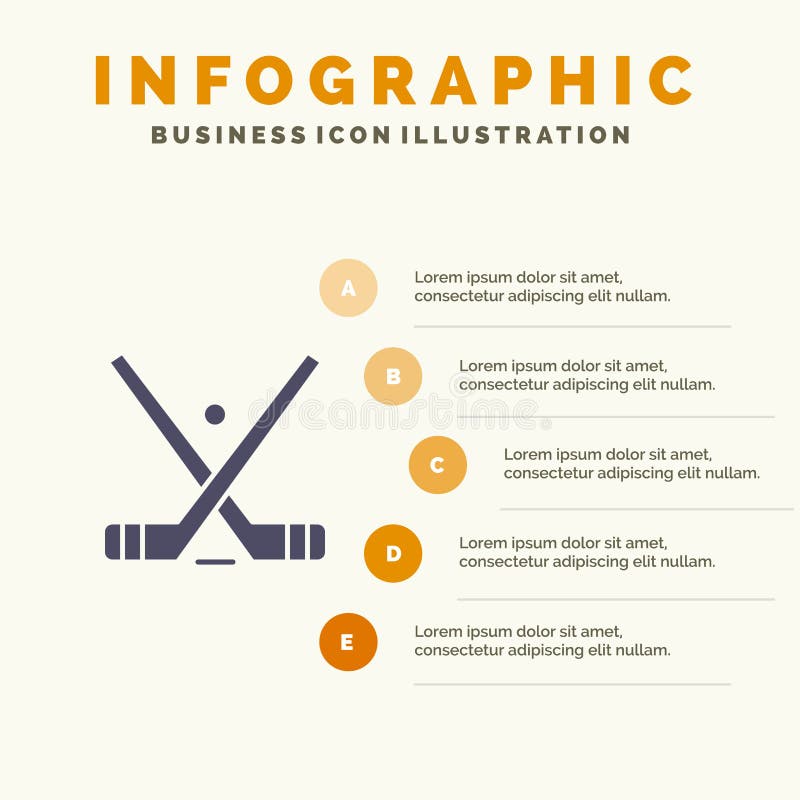 INFOGRAPHIC
BUSINESS ICON ILLUSTRATION

A
Lorem ipsum dolor sit amet, consectetur adipiscing elit nullam.

B
Lorem ipsum dolor sit amet, consectetur adipiscing elit nullam.

dreamstime

C
Lorem ipsum dolor sit amet, consectetur adipiscing elit nullam.

D
Lorem ipsum dolor sit amet, consectetur adipiscing elit nullam.

E
Lorem ipsum dolor sit amet, consectetur adipiscing elit nullam.