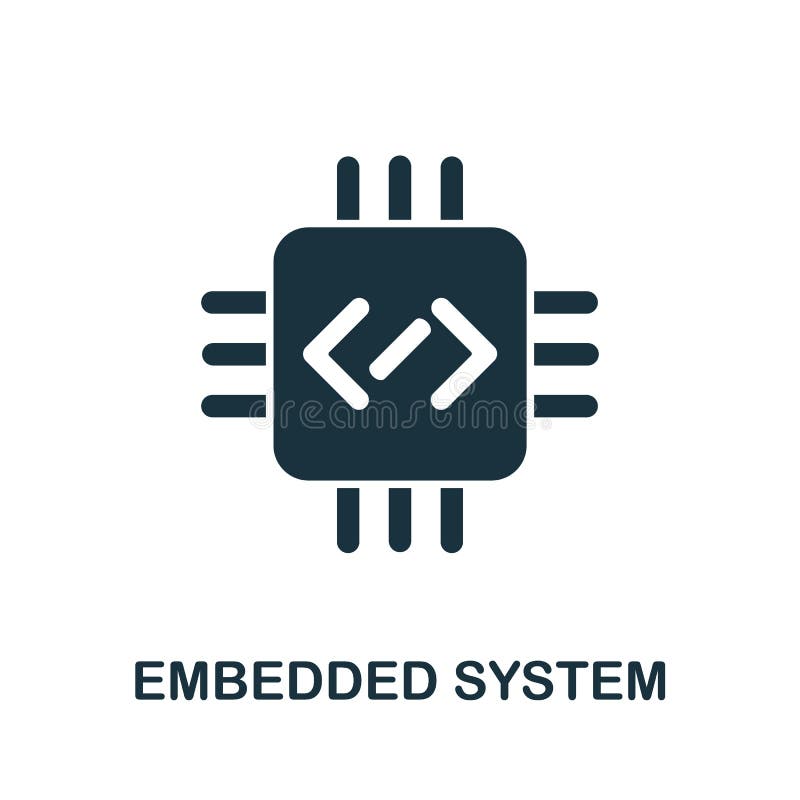 dreamstime

EMBEDDED SYSTEM