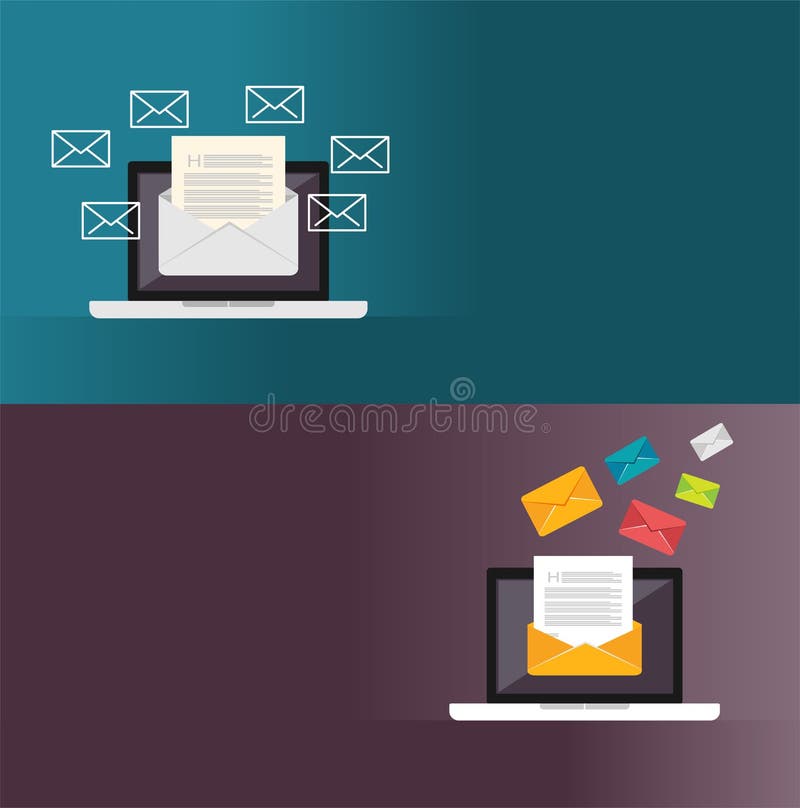 H

dreamstime

H