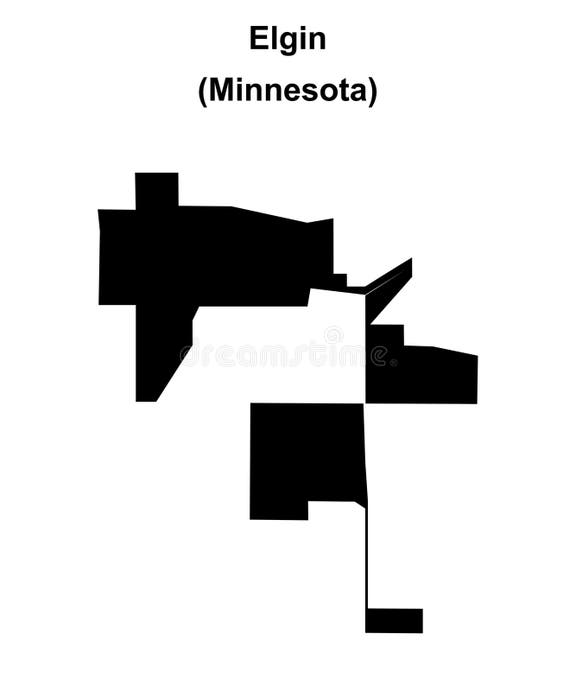 Elgin
(Minnesota)

dreamstime