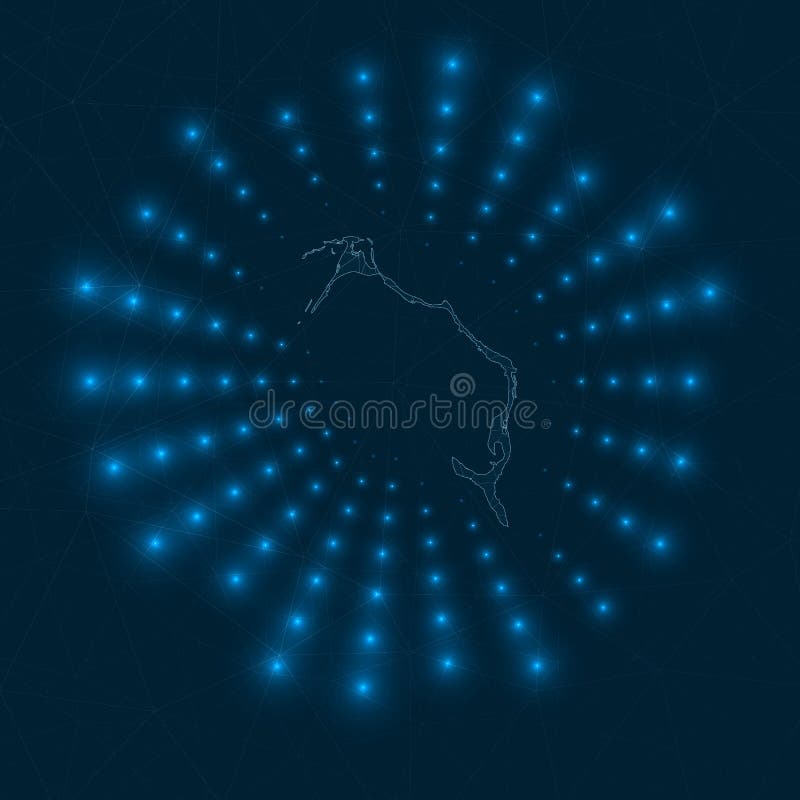 dreamstime