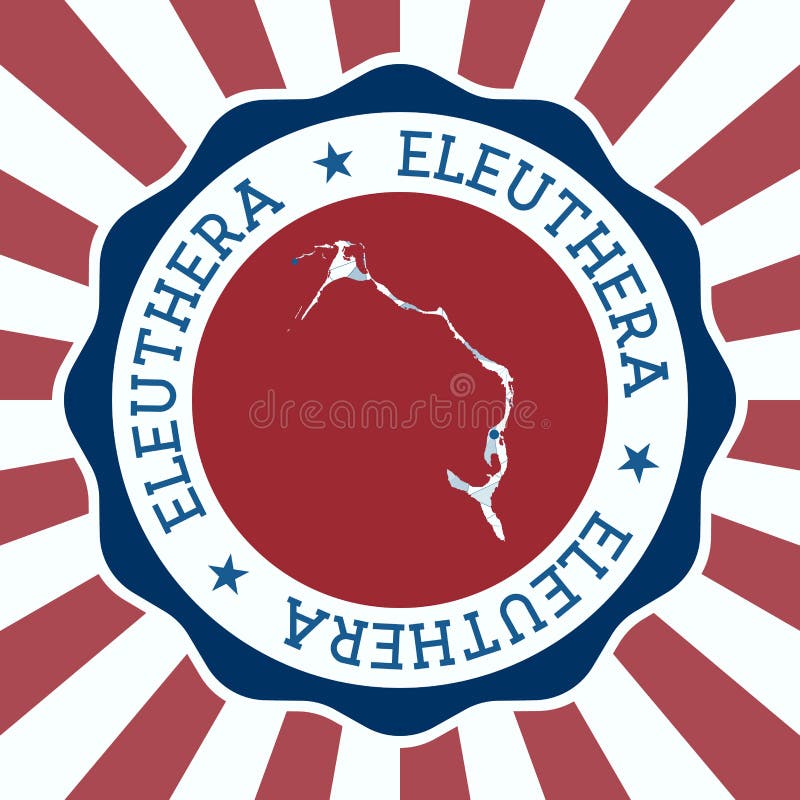 ELEUTHERA ★ ELEUTHERA ★ ELEUTHERA ★

dreamstime