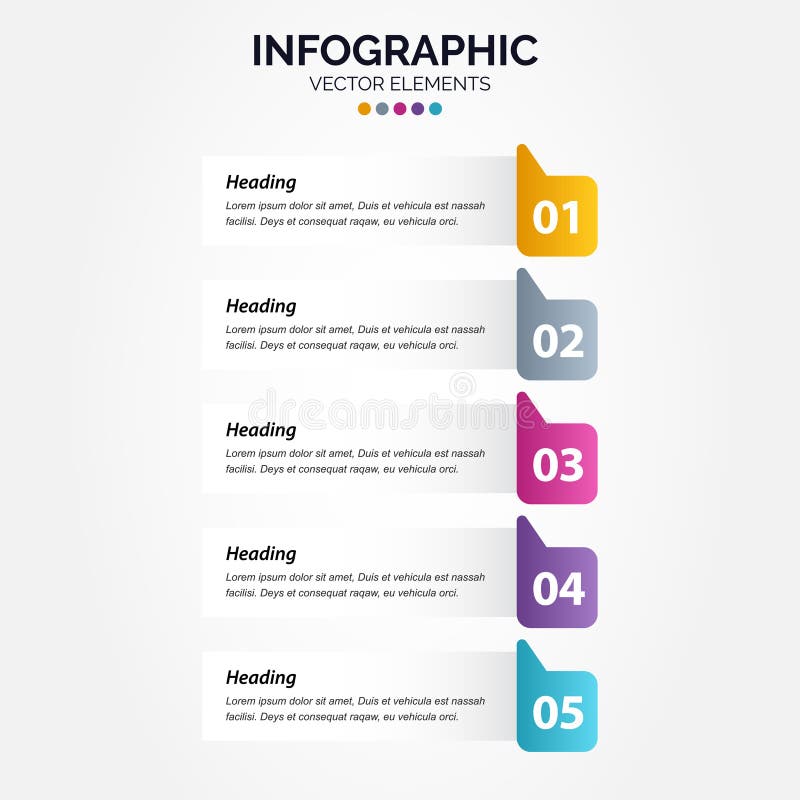 INFOGRAPHIC
VECTOR ELEMENTS

Heading
Lorem ipsum dolor sit amet, Duis et vehicula est nassah facilisi. Deys et consequat raqaw, eu vehicula orci.
01

Heading
Lorem ipsum dolor sit amet, Duis et vehicula est nassah facilisi. Deys et consequat raqaw, eu vehicula orci.
02

dreamstime

Heading
Lorem ipsum dolor sit amet, Duis et vehicula est nassah facilisi. Deys et consequat raqaw, eu vehicula orci.
03

Heading
Lorem ipsum dolor sit amet, Duis et vehicula est nassah facilisi. Deys et consequat raqaw, eu vehicula orci.
04

Heading
Lorem ipsum dolor sit amet, Duis et vehicula est nassah facilisi. Deys et consequat raqaw, eu vehicula orci.
05