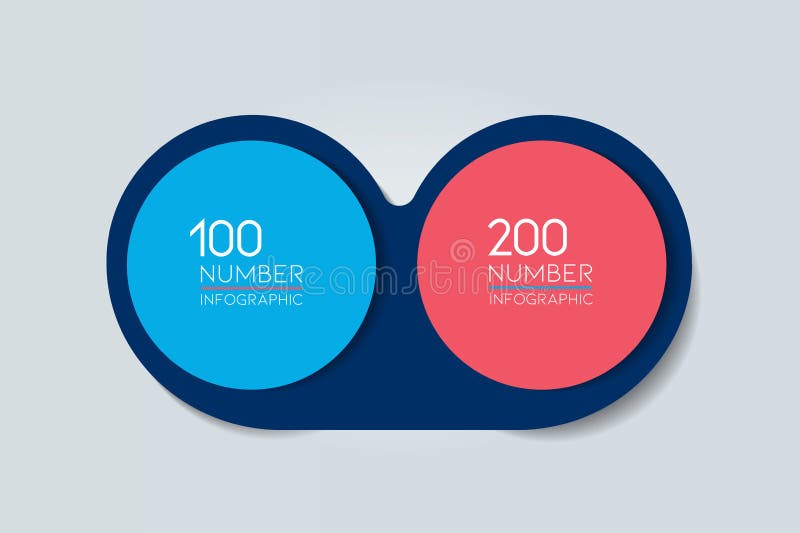 100
NUMBER
INFOGRAPHIC

200
NUMBER
INFOGRAPHIC

dreamstime