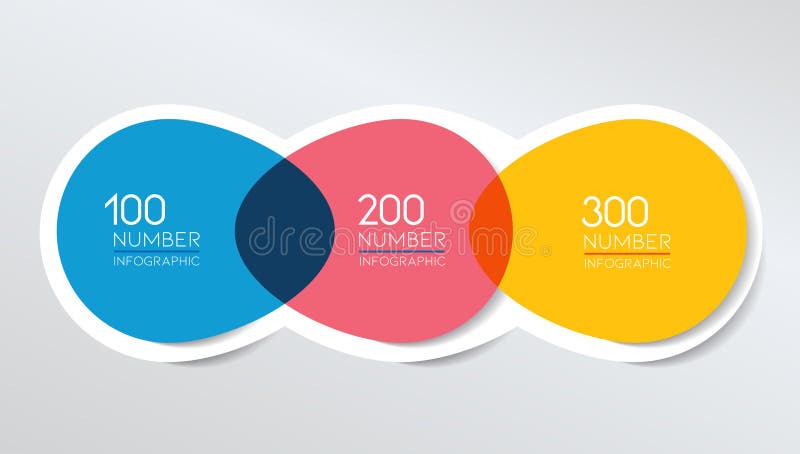 100
NUMBER
INFOGRAPHIC

200
NUMBER
INFOGRAPHIC

300
NUMBER
INFOGRAPHIC

dreamstime