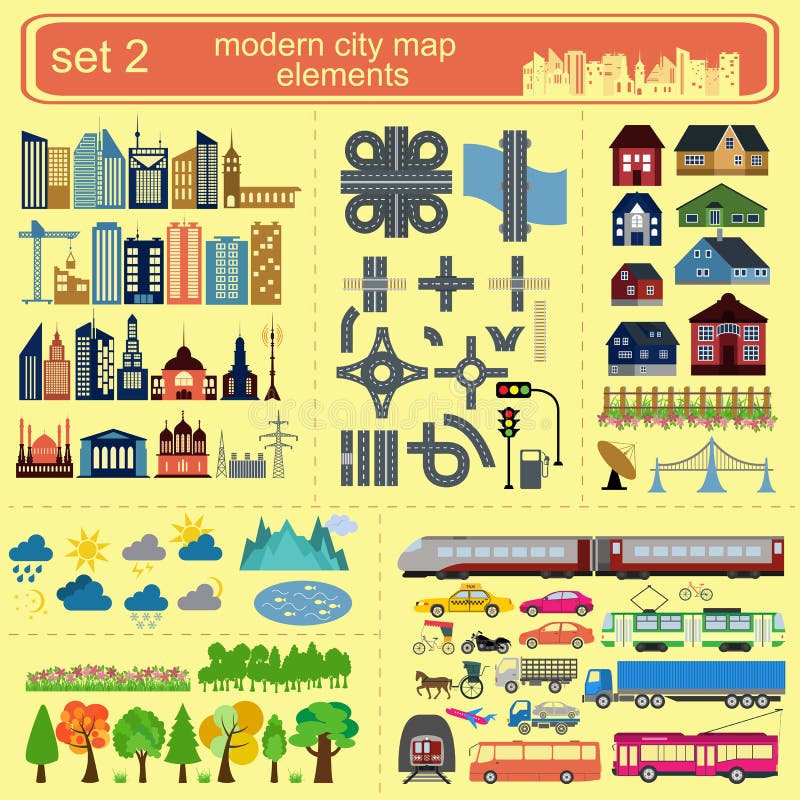 set 2

modern city map elements

TAXI