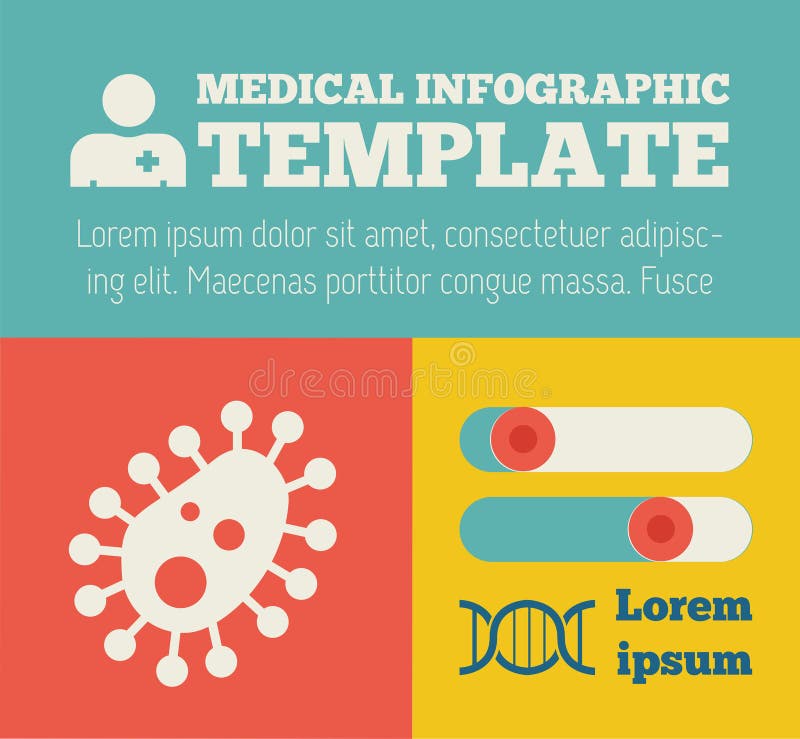 MEDICAL INFOGRAPHIC
TEMPLATE

Lorem ipsum dolor sit amet, consectetuer adipiscing elit. Maecenas porttitor congue massa. Fusce

dreamstime

Lorem
ipsum