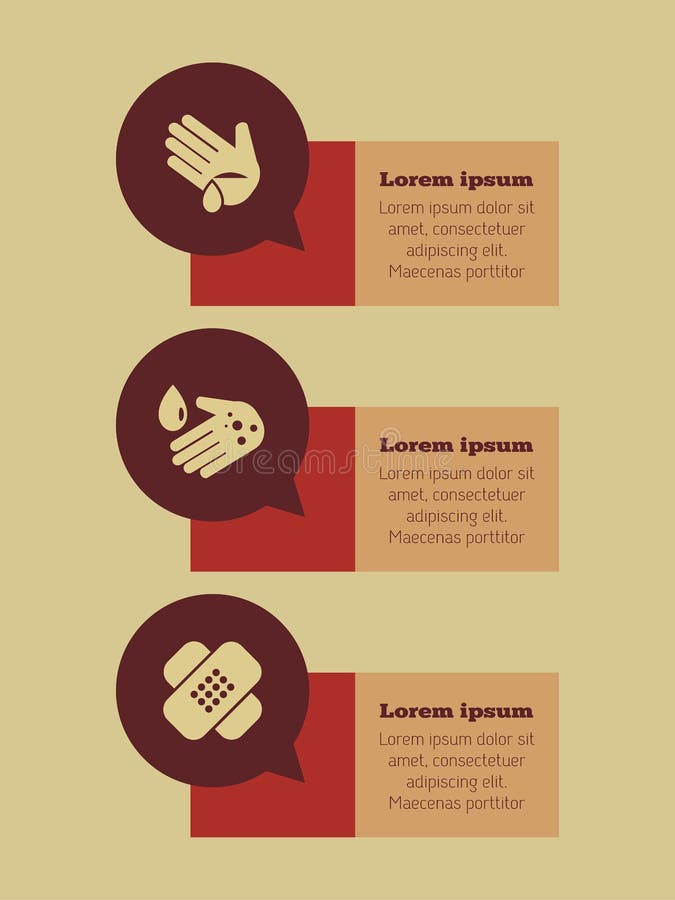 Lorem ipsum
Lorem ipsum dolor sit amet, consectetuer adipiscing elit. Maecenas porttitor

Lorem ipsum
Lorem ipsum dolor sit amet, consectetuer adipiscing elit. Maecenas porttitor

dreamstime

Lorem ipsum
Lorem ipsum dolor sit amet, consectetuer adipiscing elit. Maecenas porttitor