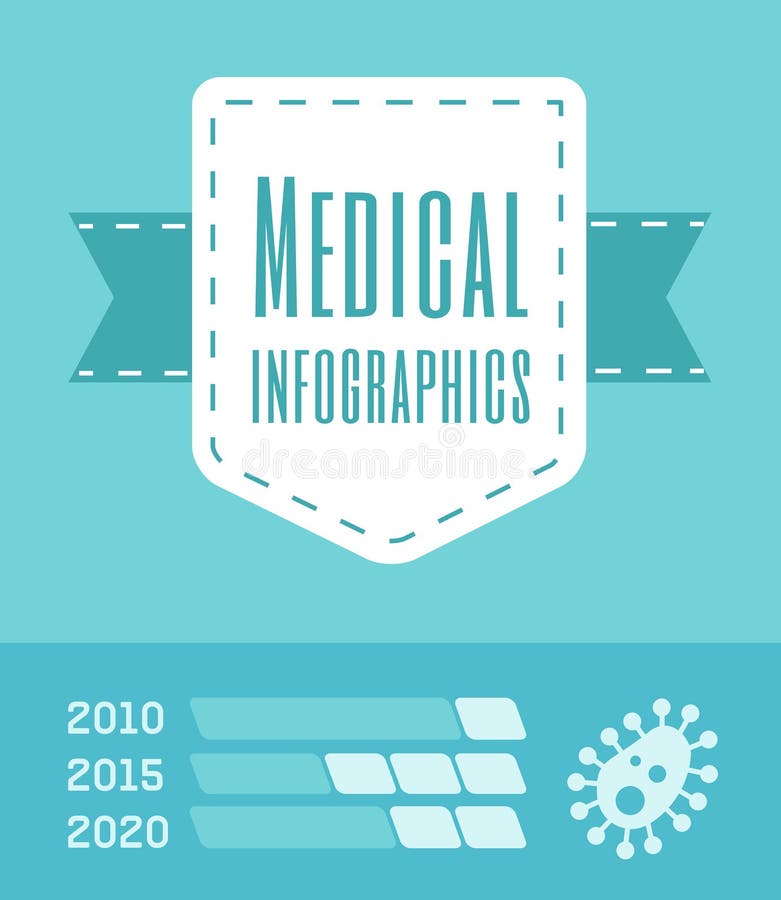 MEDICAL
INFOGRAPHICS

dreamstime

2010
2015
2020