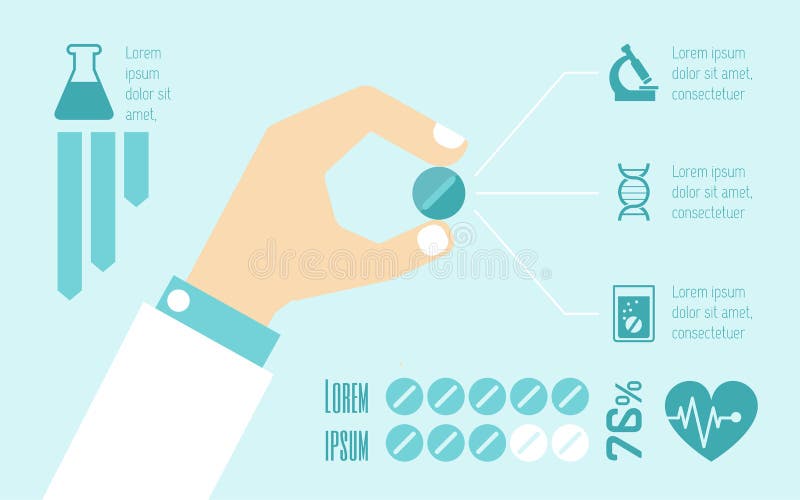 Lorem ipsum dolor sit amet,

Lorem ipsum dolor sit amet, consectetuer

Lorem ipsum dolor sit amet, consectetuer

Lorem ipsum dolor sit amet, consectetuer

dreamstime

LOREM
IPSUM

76%